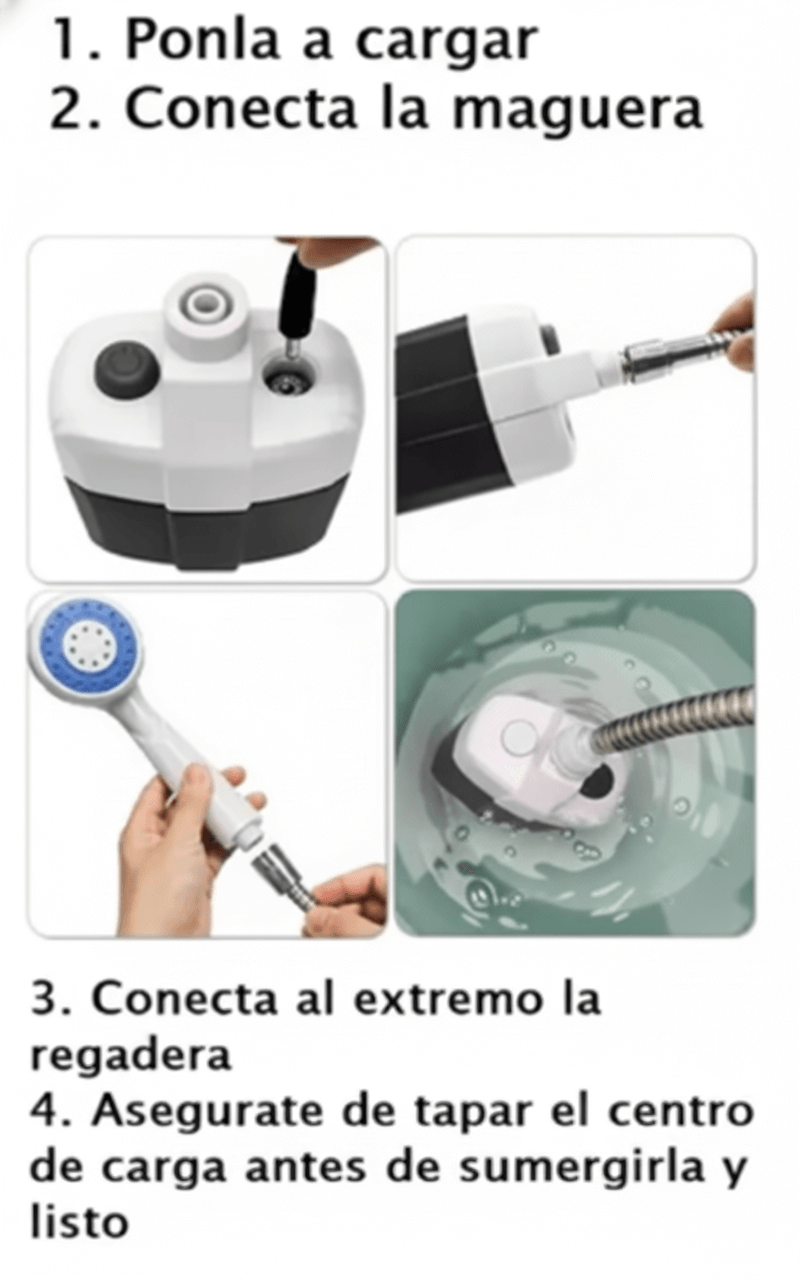 1. Ponla a cargar
2. Conecta la maguera

3. Conecta al extremo la regadera
4. Asegurate de tapar el centro de carga antes de sumergirla y listo